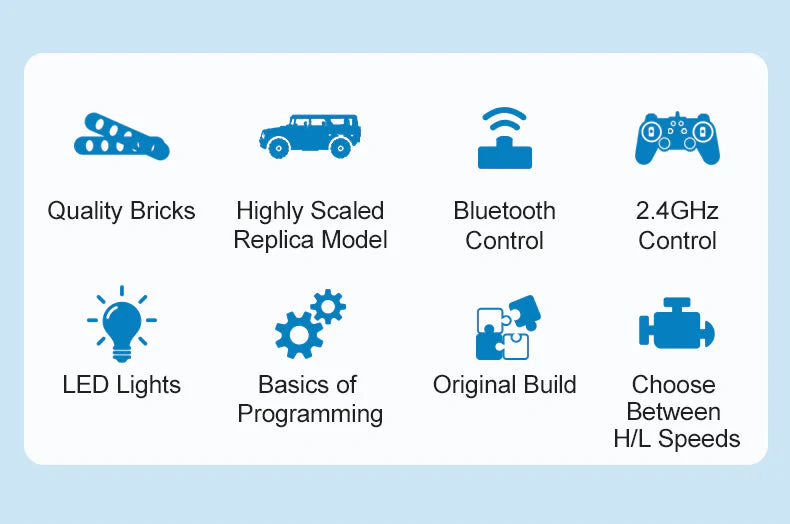 Quality Bricks

Highly Scaled
Replica Model

Bluetooth
Control

2.4GHz
Control

LED Lights

Basics of
Programming

Original Build

Choose
Between
H/L Speeds